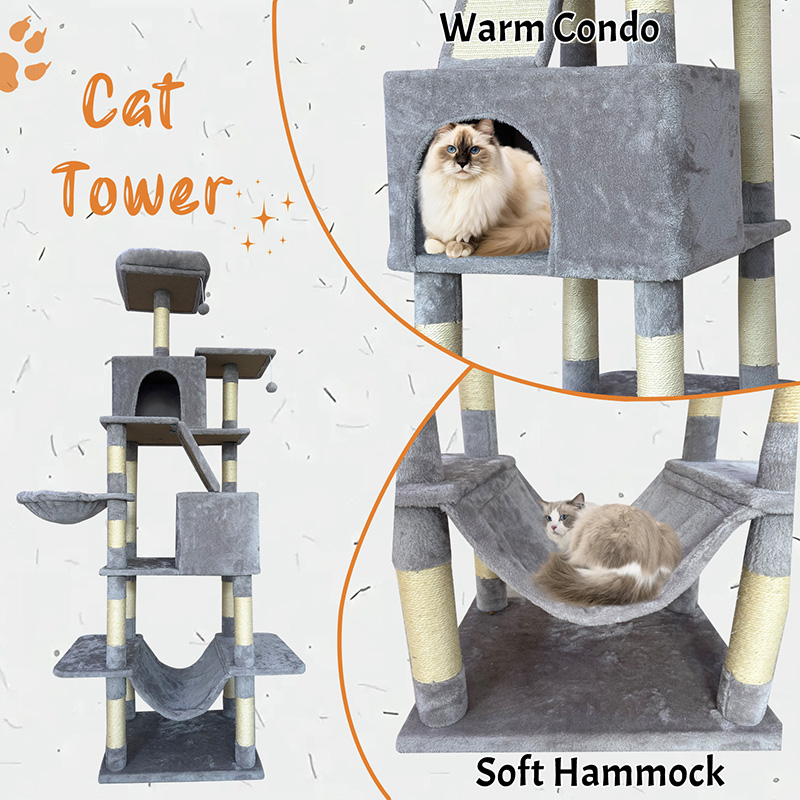 Cat Tower

Warm Condo

Soft Hammock