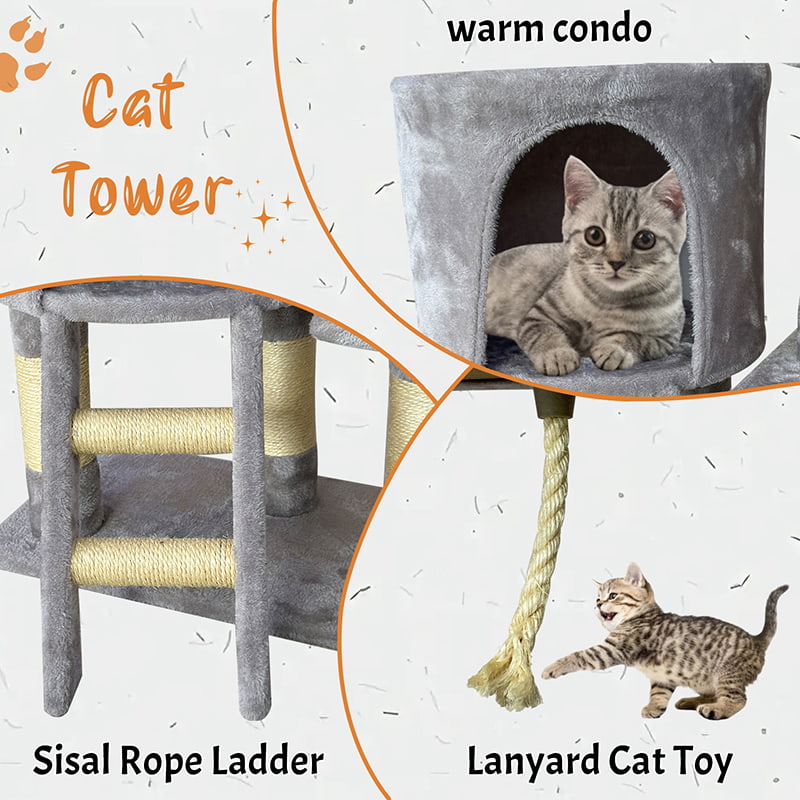 Cat Tower

warm condo

Sisal Rope Ladder

Lanyard Cat Toy