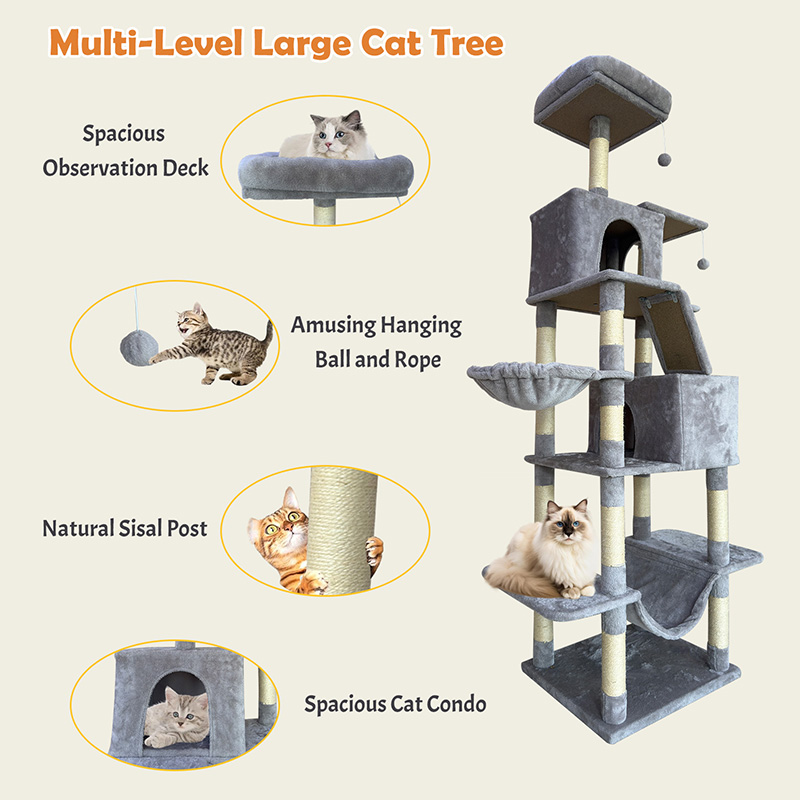 Multi-Level Large Cat Tree

Spacious Observation Deck

Amusing Hanging Ball and Rope

Natural Sisal Post

Spacious Cat Condo